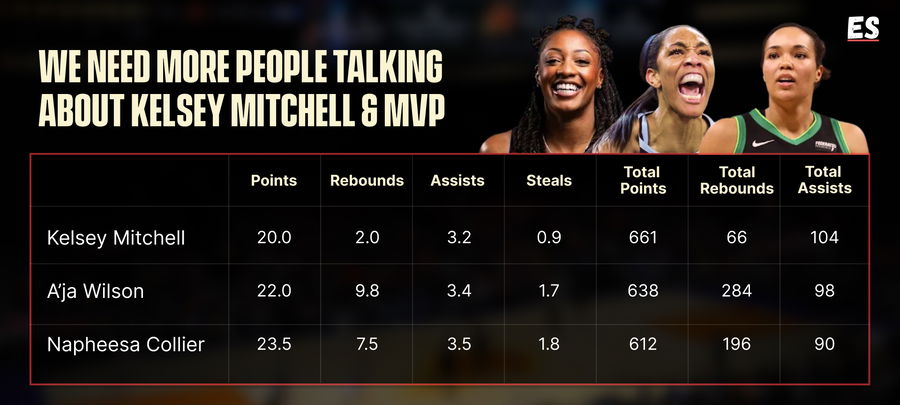 ES

WE NEED MORE PEOPLE TALKING ABOUT KELSEY MITCHELL & MVP

| | Points | Rebounds | Assists | Steals | Total Points | Total Rebounds | Total Assists |
|---|---|---|---|---|---|---|---|
| Kelsey Mitchell | 20.0 | 2.0 | 3.2 | 0.9 | 661 | 66 | 104 |
| A'ja Wilson | 22.0 | 9.8 | 3.4 | 1.7 | 638 | 284 | 98 |
| Napheesa Collier | 23.5 | 7.5 | 3.5 | 1.8 | 612 | 196 | 90 |