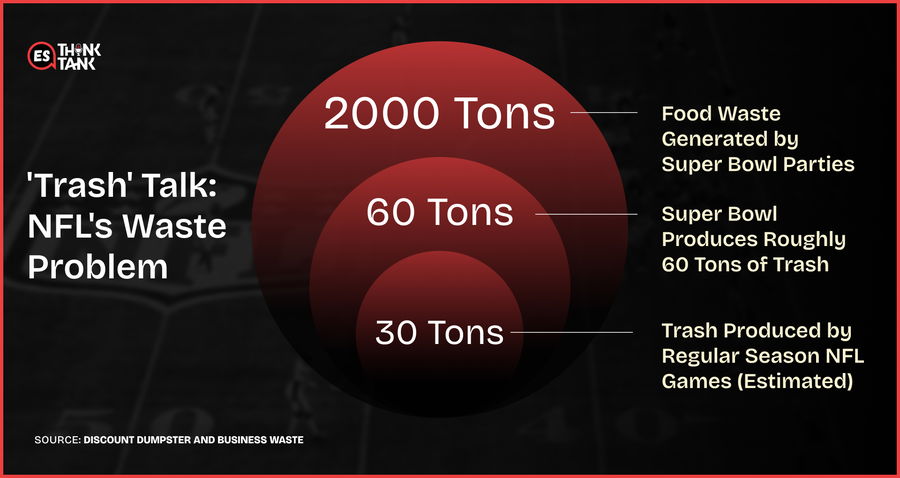 ES THINK TANK

'Trash' Talk: NFL's Waste Problem

2000 Tons

Food Waste Generated by Super Bowl Parties

60 Tons

Super Bowl Produces Roughly 60 Tons of Trash

30 Tons

Trash Produced by Regular Season NFL Games (Estimated)

SOURCE: DISCOUNT DUMPSTER AND BUSINESS WASTE