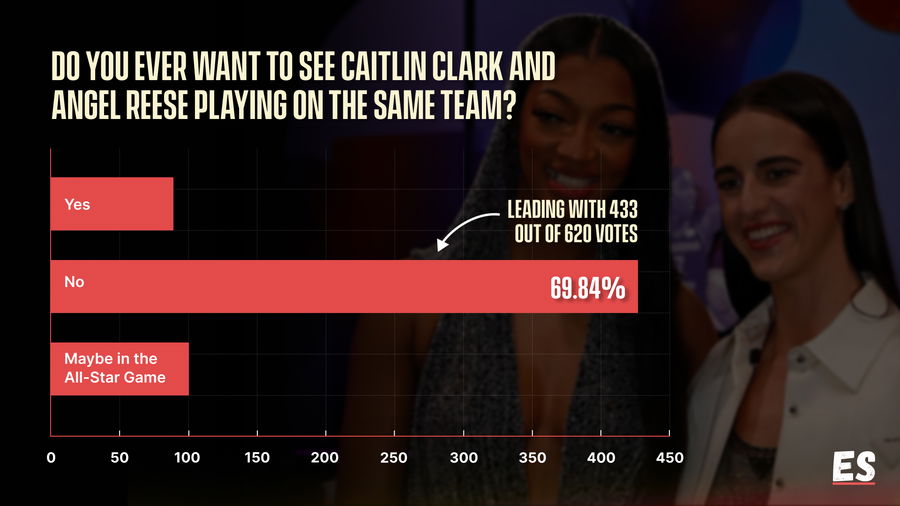 DO YOU EVER WANT TO SEE CAITLIN CLARK AND ANGEL REESE PLAYING ON THE SAME TEAM?

Yes

LEADING WITH 433 OUT OF 620 VOTES

No

69.84%

Maybe in the All-Star Game

0 50 100 150 200 250 300 350 400 450

ES